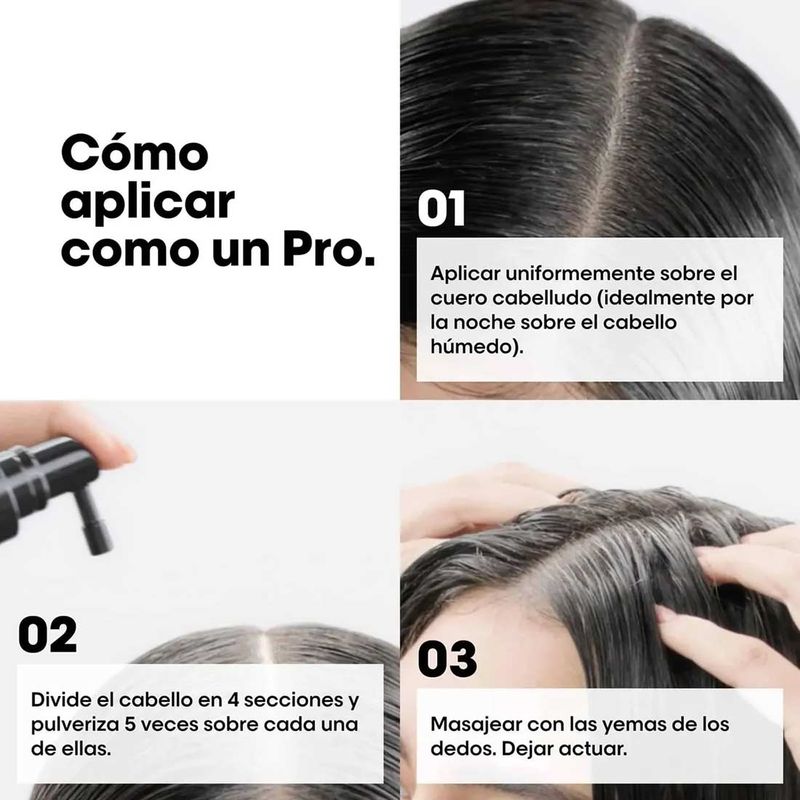 Cómo aplicar como un Pro.

01

Aplicar uniformemente sobre el cuero cabelludo (idealmente por la noche sobre el cabello húmedo).

02

Divide el cabello en 4 secciones y pulveriza 5 veces sobre cada una de ellas.

03

Masajear con las yemas de los dedos. Dejar actuar.